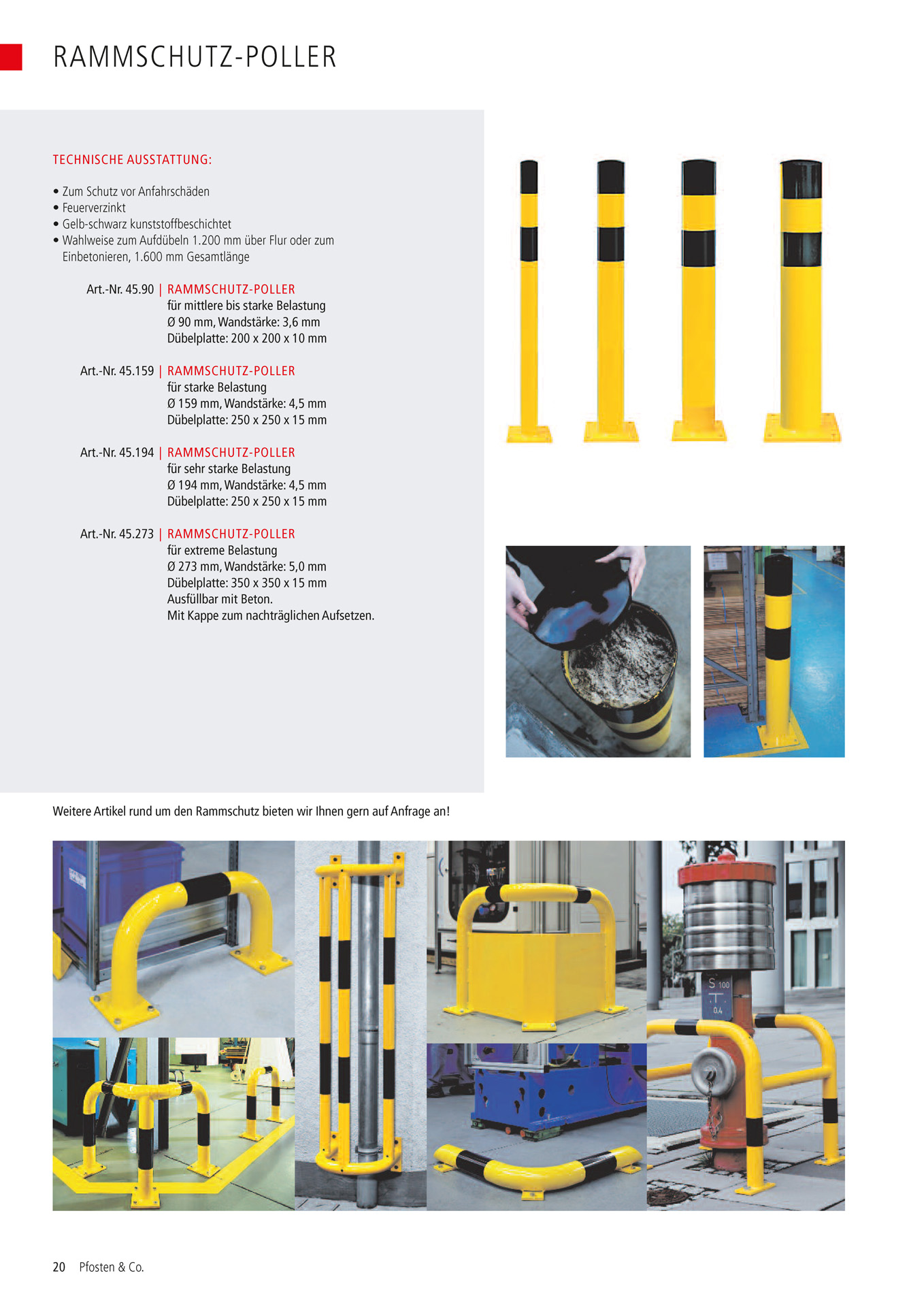 RAMMSCHUTZ-POLLER

TECHNISCHE AUSSTATTUNG:

• Zum Schutz vor Anfahrschäden
• Feuerverzinkt
• Gelb-schwarz kunststoffbeschichtet
• Wahlweise zum Aufdübeln 1.200 mm über Flur oder zum Einbetonieren, 1.600 mm Gesamtlänge

Art.-Nr. 45.90 | RAMMSCHUTZ-POLLER
für mittlere bis starke Belastung
Ø 90 mm, Wandstärke: 3,6 mm
Dübelplatte: 200 x 200 x 10 mm

Art.-Nr. 45.159 | RAMMSCHUTZ-POLLER
für starke Belastung
Ø 159 mm, Wandstärke: 4,5 mm
Dübelplatte: 250 x 250 x 15 mm

Art.-Nr. 45.194 | RAMMSCHUTZ-POLLER
für sehr starke Belastung
Ø 194 mm, Wandstärke: 4,5 mm
Dübelplatte: 250 x 250 x 15 mm

Art.-Nr. 45.273 | RAMMSCHUTZ-POLLER
für extreme Belastung
Ø 273 mm, Wandstärke: 5,0 mm
Dübelplatte: 350 x 350 x 15 mm
Ausfüllbar mit Beton.
Mit Kappe zum nachträglichen Aufsetzen.

Weitere Artikel rund um den Rammschutz bieten wir Ihnen gern auf Anfrage an!

S 100
0,4

20 Pfosten & Co.