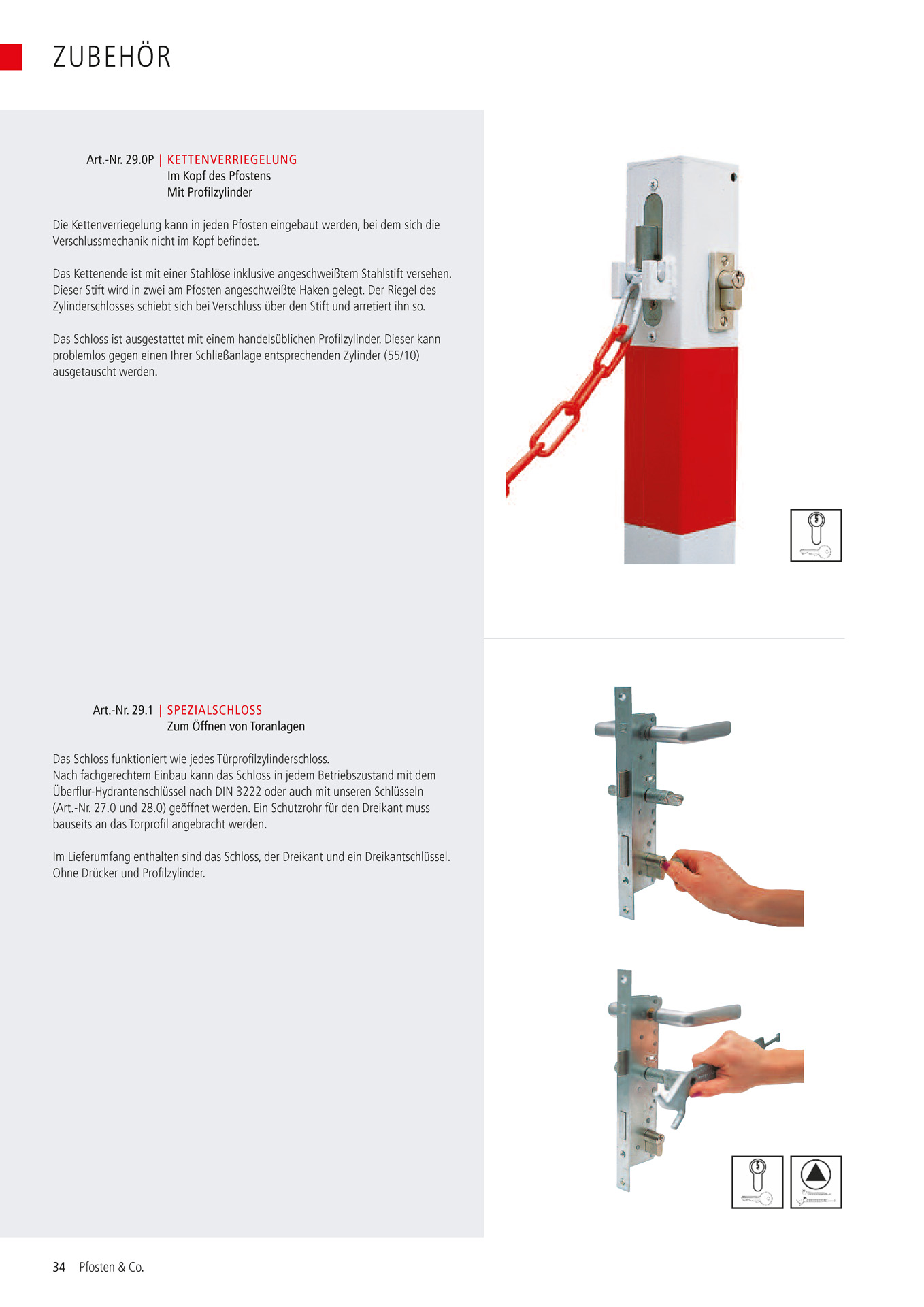 ZUBEHÖR

Art.-Nr. 29.0P | KETTENVERRIEGELUNG
Im Kopf des Pfostens
Mit Profilzylinder

Die Kettenverriegelung kann in jeden Pfosten eingebaut werden, bei dem sich die Verschlussmechanik nicht im Kopf befindet.

Das Kettenende ist mit einer Stahlöse inklusive angeschweißtem Stahlstift versehen. Dieser Stift wird in zwei am Pfosten angeschweißte Haken gelegt. Der Riegel des Zylinderschlosses schiebt sich bei Verschluss über den Stift und arretiert ihn so.

Das Schloss ist ausgestattet mit einem handelsüblichen Profilzylinder. Dieser kann problemlos gegen einen Ihrer Schließanlage entsprechenden Zylinder (55/10) ausgetauscht werden.

Art.-Nr. 29.1 | SPEZIALSCHLOSS
Zum Öffnen von Toranlagen

Das Schloss funktioniert wie jedes Türprofilzylinderschloss.
Nach fachgerechtem Einbau kann das Schloss in jedem Betriebszustand mit dem Überflur-Hydrantenschlüssel nach DIN 3222 oder auch mit unseren Schlüsseln (Art.-Nr. 27.0 und 28.0) geöffnet werden. Ein Schutzrohr für den Dreikant muss bauseits an das Torprofil angebracht werden.

Im Lieferumfang enthalten sind das Schloss, der Dreikant und ein Dreikantschlüssel. Ohne Drücker und Profilzylinder.

34 Pfosten & Co.